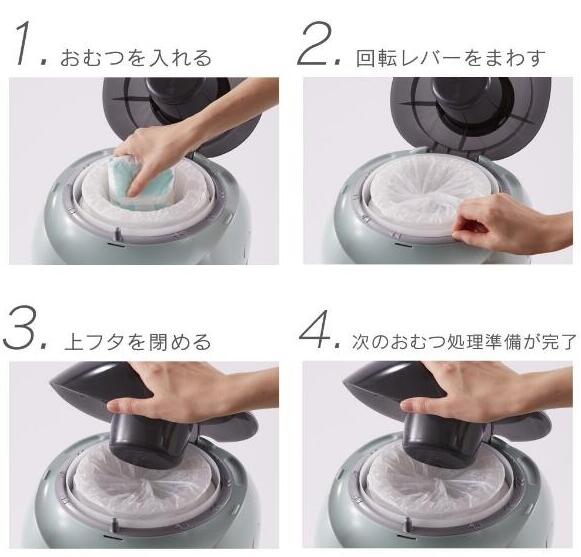 1. おむつを入れる

2. 回転レバーをまわす

3. 上フタを閉める

4. 次のおむつ処理準備が完了